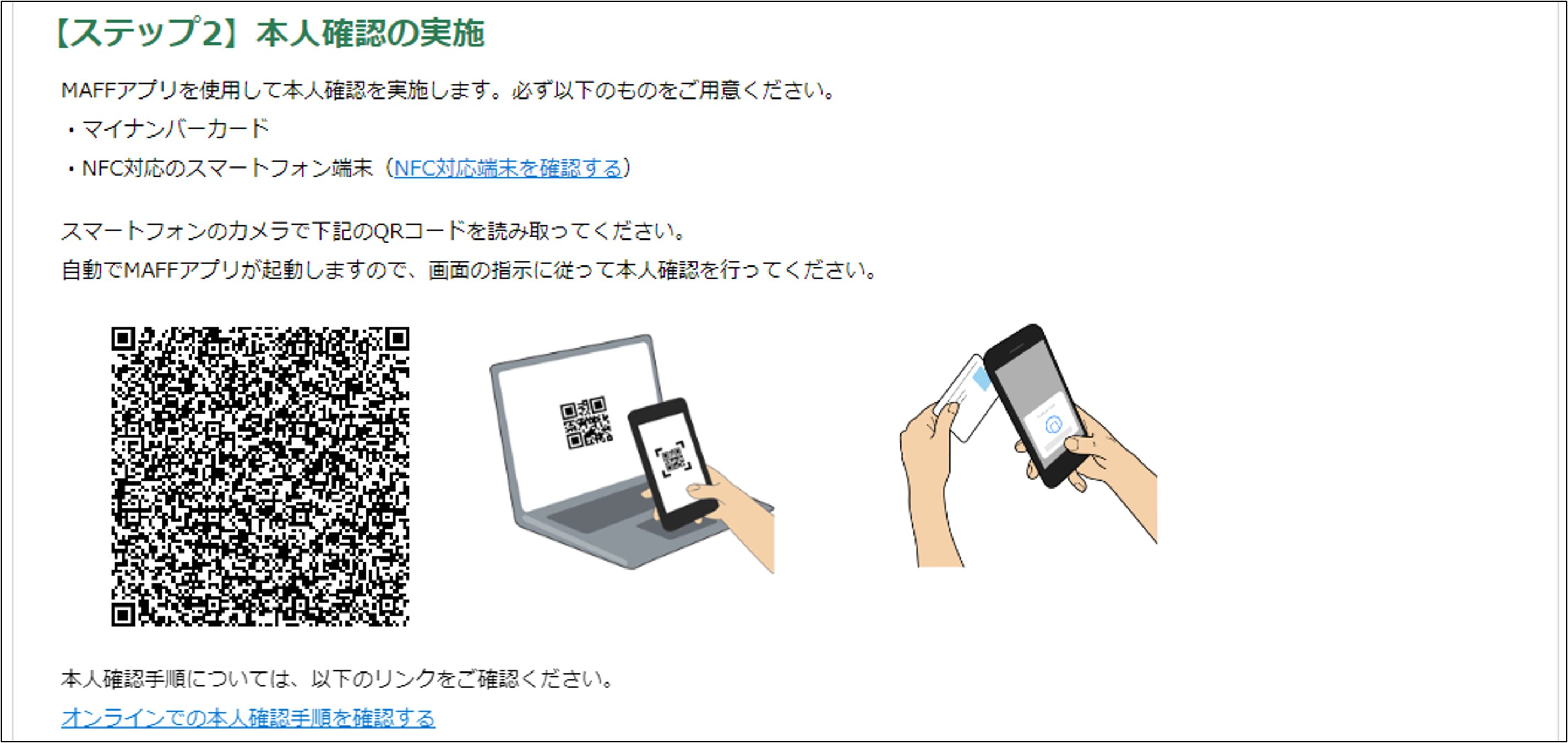 【ステップ2】本人確認の実施

MAFFアプリを使用して本人確認を実施します。必ず以下のものをご用意ください。
・マイナンバーカード
・NFC対応のスマートフォン端末（NFC対応端末を確認する）

スマートフォンのカメラで下記のQRコードを読み取ってください。
自動でMAFFアプリが起動しますので、画面の指示に従って本人確認を行ってください。

本人確認手順については、以下のリンクをご確認ください。
オンラインでの本人確認手順を確認する